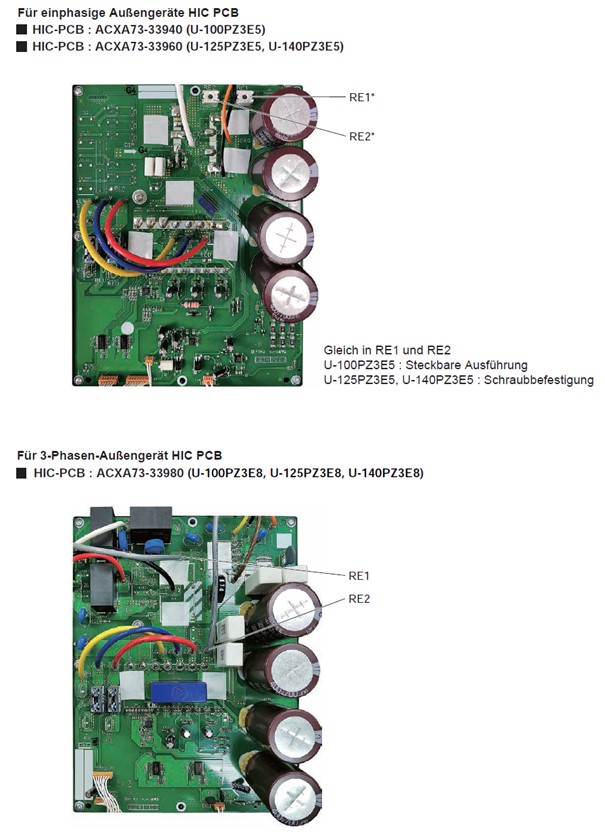 Für einphasige Außengeräte HIC PCB
■ HIC-PCB : ACXA73-33940 (U-100PZ3E5)
■ HIC-PCB : ACXA73-33960 (U-125PZ3E5, U-140PZ3E5)

RE1*

RE2*

Gleich in RE1 und RE2
U-100PZ3E5 : Steckbare Ausführung
U-125PZ3E5, U-140PZ3E5 : Schraubbefestigung

Für 3-Phasen-Außengerät HIC PCB
■ HIC-PCB : ACXA73-33980 (U-100PZ3E8, U-125PZ3E8, U-140PZ3E8)

RE1

RE2