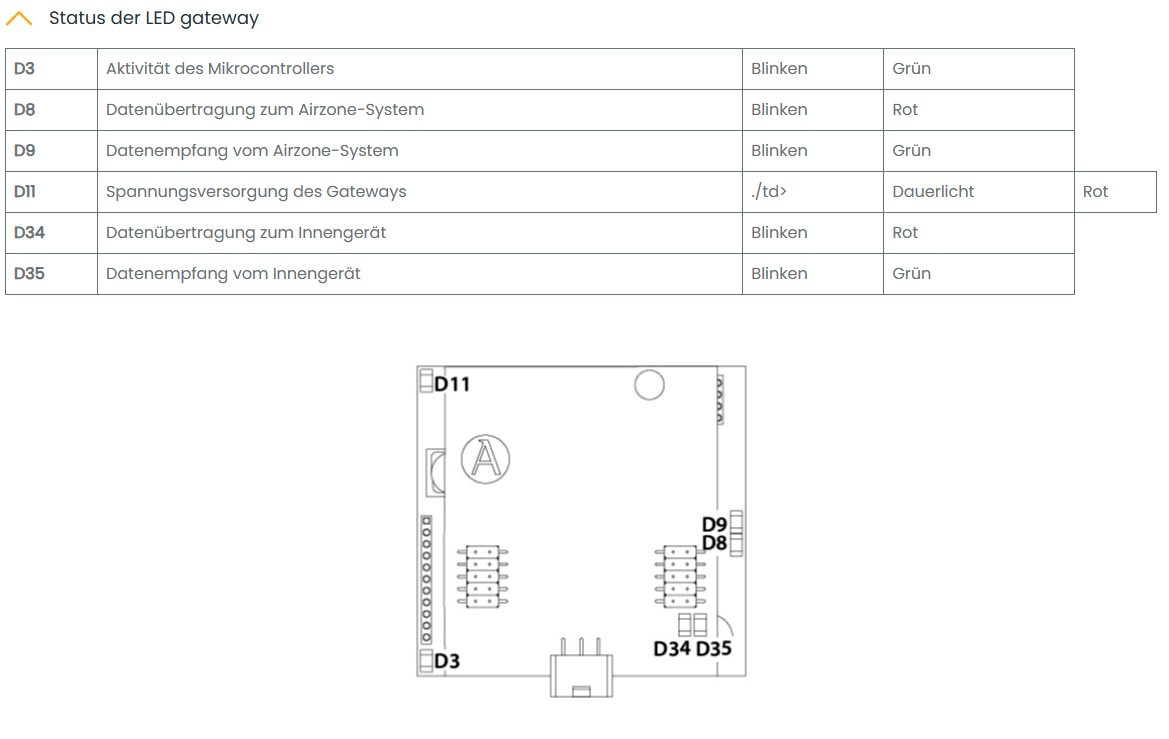 Status der LED gateway

| D3 | Aktivität des Mikrocontrollers | Blinken | Grün | |
|---|---|---|---|---|
| D8 | Datenübertragung zum Airzone-System | Blinken | Rot | |
| D9 | Datenempfang vom Airzone-System | Blinken | Grün | |
| D11 | Spannungsversorgung des Gateways | ./td> | Dauerlicht | Rot |
| D34 | Datenübertragung zum Innengerät | Blinken | Rot | |
| D35 | Datenempfang vom Innengerät | Blinken | Grün | |

D11
A
D9
D8
D3
D34 D35