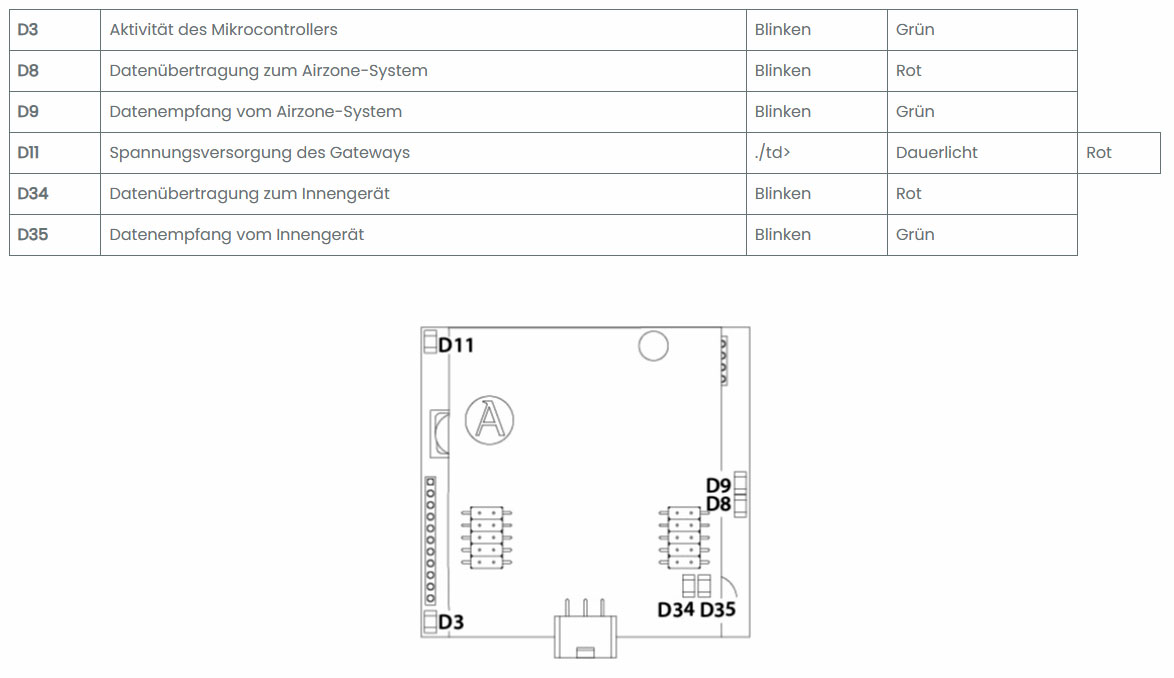 | D3 | Aktivität des Mikrocontrollers | Blinken | Grün | |
|---|---|---|---|---|
| D8 | Datenübertragung zum Airzone-System | Blinken | Rot | |
| D9 | Datenempfang vom Airzone-System | Blinken | Grün | |
| D11 | Spannungsversorgung des Gateways | ./td> | Dauerlicht | Rot |
| D34 | Datenübertragung zum Innengerät | Blinken | Rot | |
| D35 | Datenempfang vom Innengerät | Blinken | Grün | |

D11
A
D9
D8
D34 D35
D3