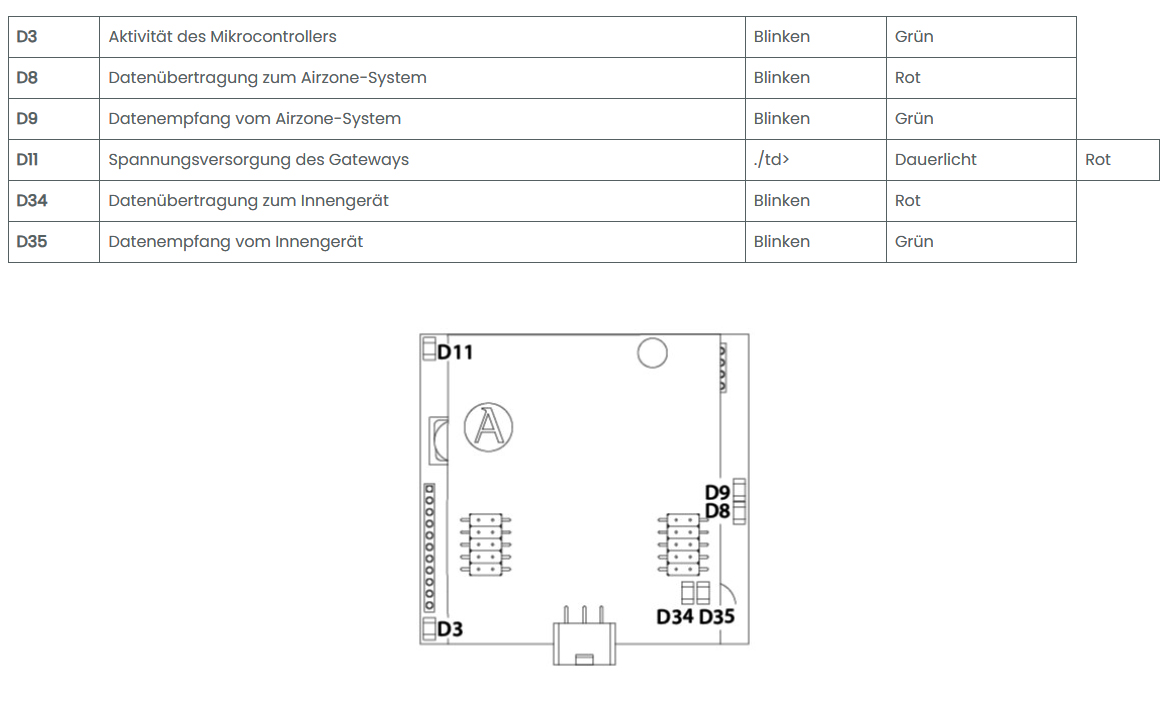 | D3 | Aktivität des Mikrocontrollers | Blinken | Grün | |
|---|---|---|---|---|
| D8 | Datenübertragung zum Airzone-System | Blinken | Rot | |
| D9 | Datenempfang vom Airzone-System | Blinken | Grün | |
| D11 | Spannungsversorgung des Gateways | ./td> | Dauerlicht | Rot |
| D34 | Datenübertragung zum Innengerät | Blinken | Rot | |
| D35 | Datenempfang vom Innengerät | Blinken | Grün | |

D11
A
D9
D8
D34 D35
D3