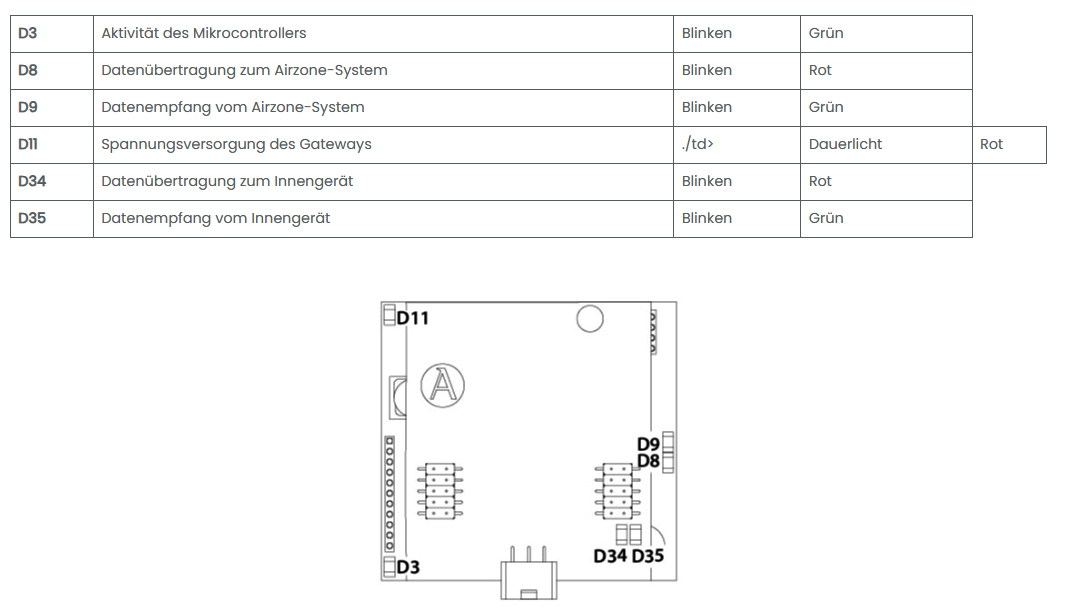 | D3 | Aktivität des Mikrocontrollers | Blinken | Grün | |
|---|---|---|---|---|
| D8 | Datenübertragung zum Airzone-System | Blinken | Rot | |
| D9 | Datenempfang vom Airzone-System | Blinken | Grün | |
| D11 | Spannungsversorgung des Gateways | ./td> | Dauerlicht | Rot |
| D34 | Datenübertragung zum Innengerät | Blinken | Rot | |
| D35 | Datenempfang vom Innengerät | Blinken | Grün | |

D11
A
D9
D8
D34 D35
D3