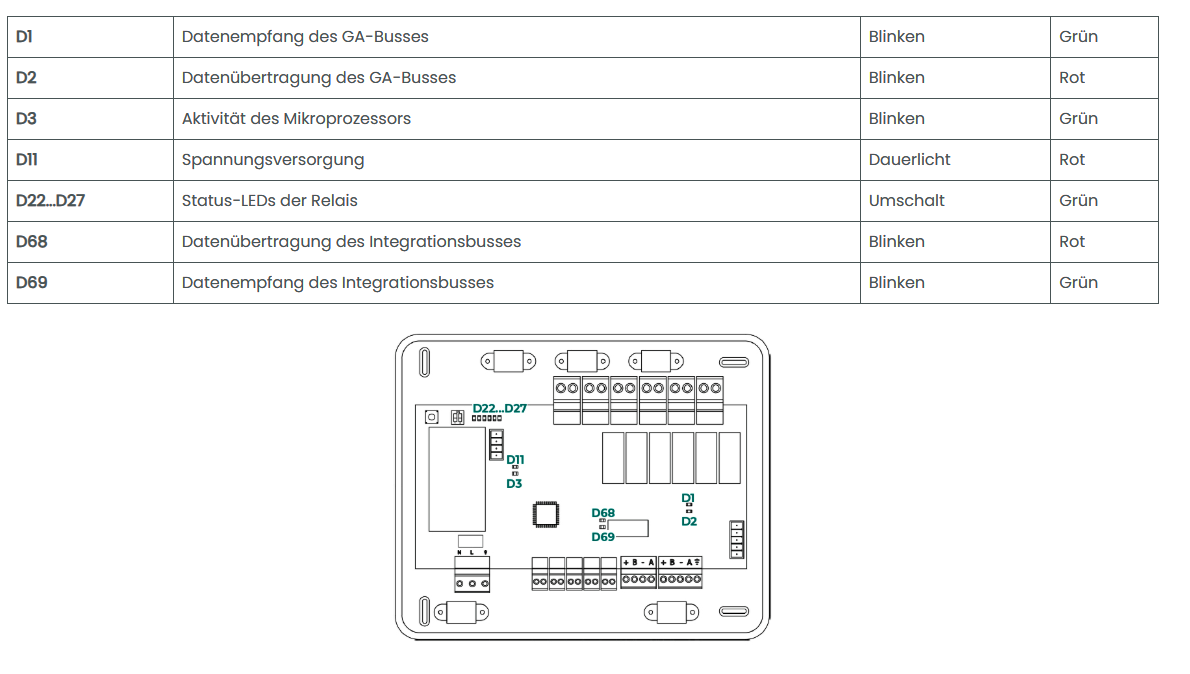 | D1 | Datenempfang des GA-Busses | Blinken | Grün |
|---|---|---|---|
| D2 | Datenübertragung des GA-Busses | Blinken | Rot |
| D3 | Aktivität des Mikroprozessors | Blinken | Grün |
| D11 | Spannungsversorgung | Dauerlicht | Rot |
| D22...D27 | Status-LEDs der Relais | Umschalt | Grün |
| D68 | Datenübertragung des Integrationsbusses | Blinken | Rot |
| D69 | Datenempfang des Integrationsbusses | Blinken | Grün |

D22...D27
D11
D3
D1
D2
D68
D69
N L
+ B - A
+ B - A